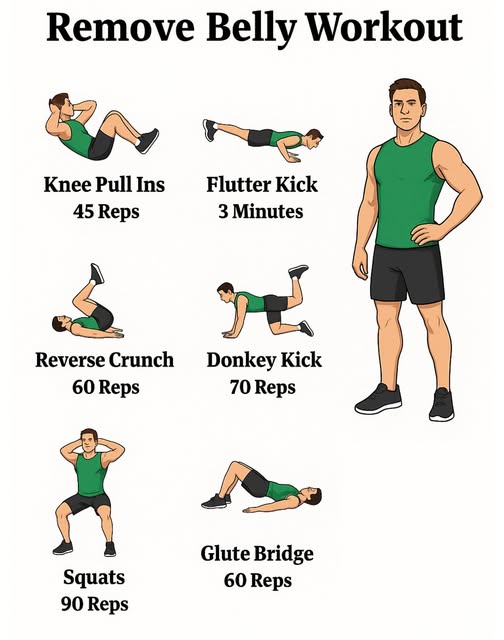 Remove Belly Workout

Knee Pull Ins
45 Reps

Flutter Kick
3 Minutes

Reverse Crunch
60 Reps

Donkey Kick
70 Reps

Squats
90 Reps

Glute Bridge
60 Reps